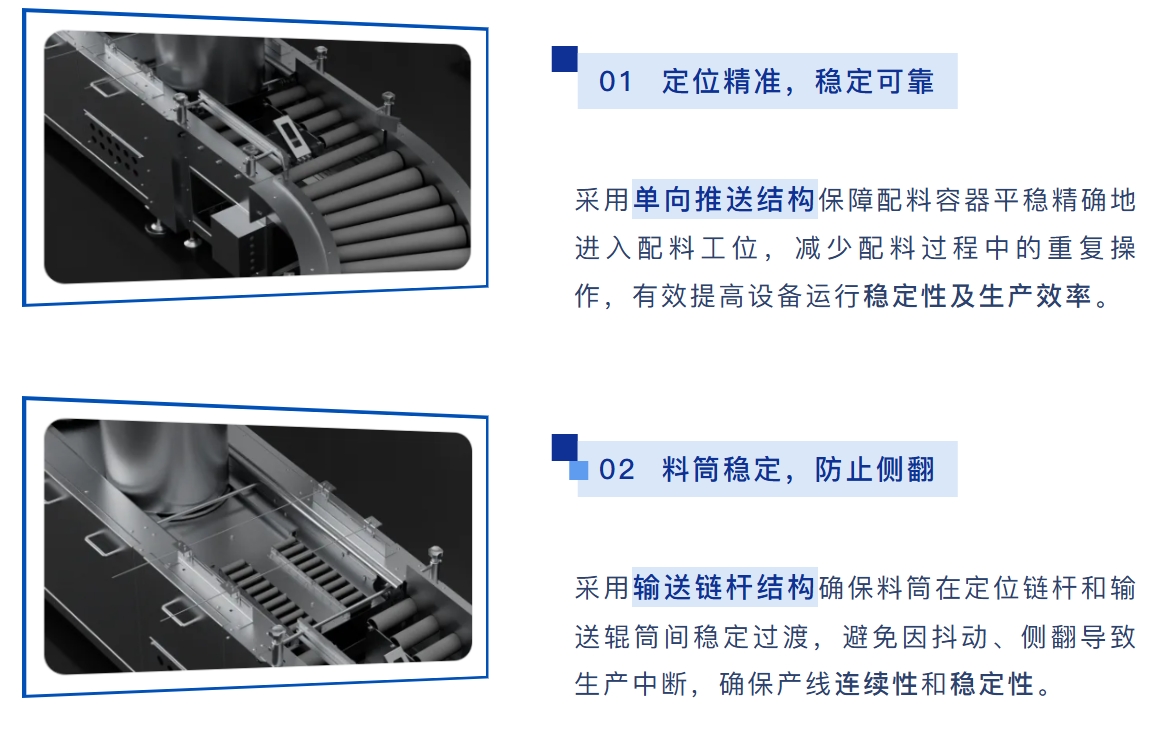 01 定位精准，稳定可靠

采用单向推送结构保障配料容器平稳精确地进入配料工位，减少配料过程中的重复操作，有效提高设备运行稳定性及生产效率。

02 料筒稳定，防止侧翻

采用输送链杆结构确保料筒在定位链杆和输送辊筒间稳定过渡，避免因抖动、侧翻导致生产中断，确保产线连续性和稳定性。